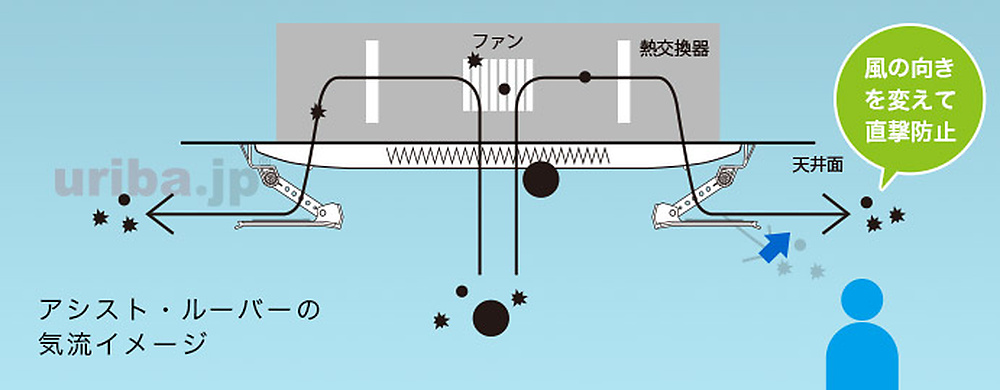 ファン

熱交換器

風の向きを変えて直撃防止

天井面

uriba.jp

アシスト・ルーバーの気流イメージ